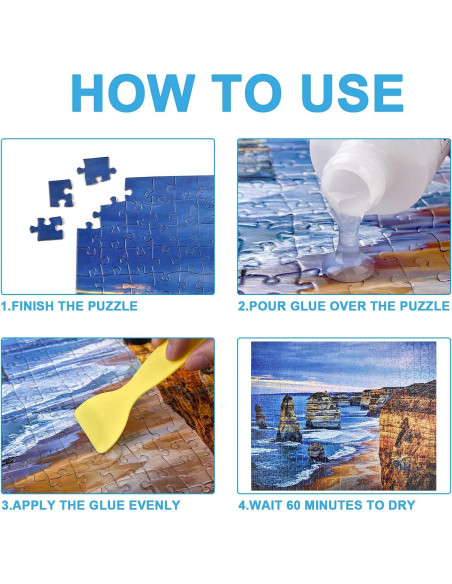 HOW TO USE

1.FINISH THE PUZZLE

2.POUR GLUE OVER THE PUZZLE

3.APPLY THE GLUE EVENLY

4.WAIT 60 MINUTES TO DRY