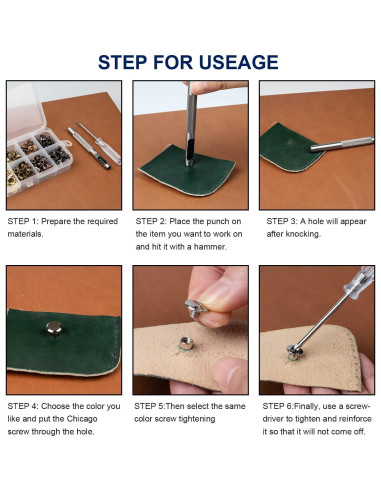 STEP FOR USEAGE

STEP 1: Prepare the required materials.

STEP 2: Place the punch on the item you want to work on and hit it with a hammer.

STEP 3: A hole will appear after knocking.

STEP 4: Choose the color you like and put the Chicago screw through the hole.

STEP 5:Then select the same color screw tightening

STEP 6:Finally, use a screwdriver to tighten and reinforce it so that it will not come off.