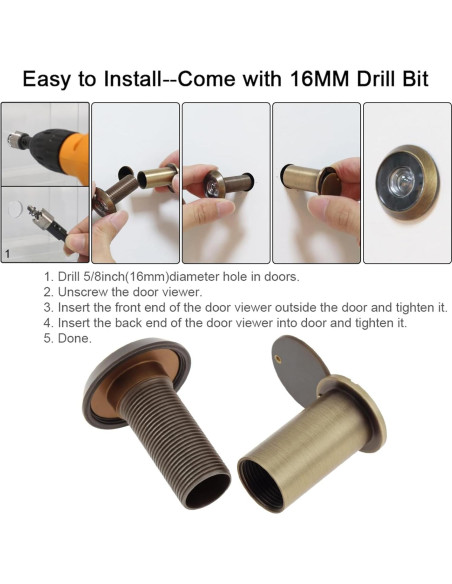 Easy to Install--Come with 16MM Drill Bit

1

1. Drill 5/8inch(16mm)diameter hole in doors.
2. Unscrew the door viewer.
3. Insert the front end of the door viewer outside the door and tighten it.
4. Insert the back end of the door viewer into door and tighten it.
5. Done.