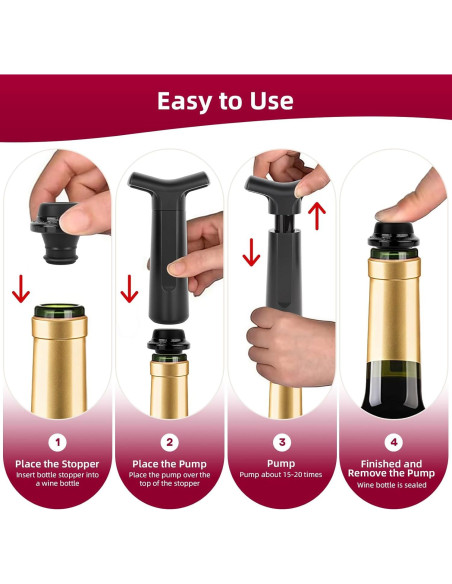 Easy to Use

1
Place the Stopper
Insert bottle stopper into a wine bottle

2
Place the Pump
Place the pump over the top of the stopper

3
Pump
Pump about 15-20 times

4
Finished and Remove the Pump
Wine bottle is sealed