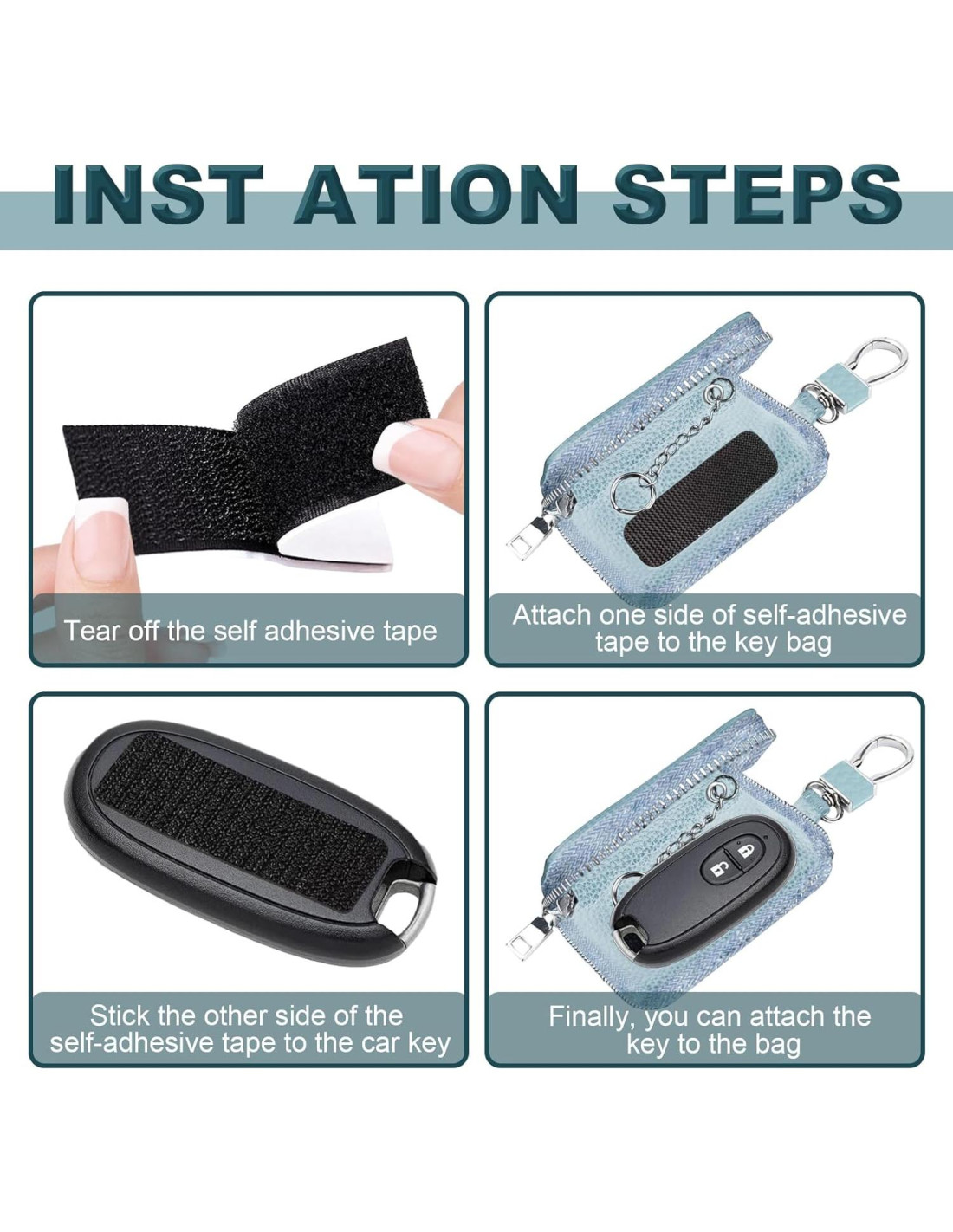 INST ATION STEPS

Tear off the self adhesive tape

Attach one side of self-adhesive tape to the key bag

Stick the other side of the self-adhesive tape to the car key

Finally, you can attach the key to the bag