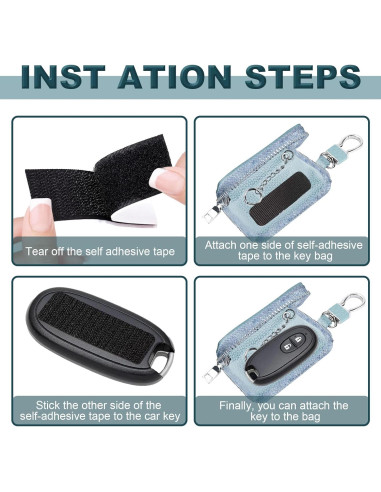 INST ATION STEPS

Tear off the self adhesive tape

Attach one side of self-adhesive tape to the key bag

Stick the other side of the self-adhesive tape to the car key

Finally, you can attach the key to the bag