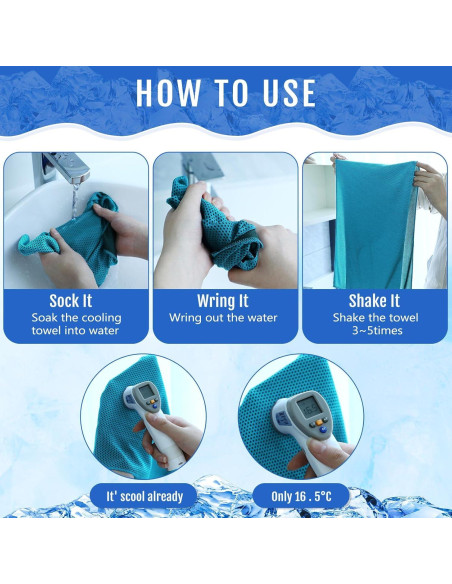 HOW TO USE

Sock It
Soak the cooling towel into water

Wring It
Wring out the water

Shake It
Shake the towel 3~5times

It' scool already

Only 16 . 5°C