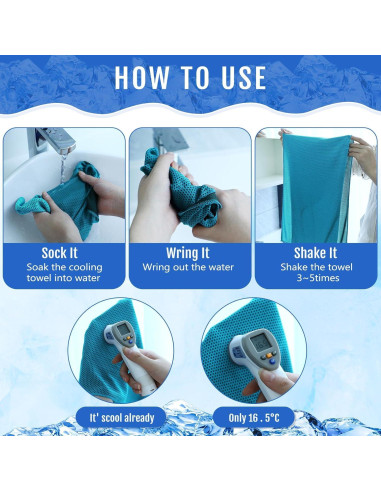 HOW TO USE

Sock It
Soak the cooling towel into water

Wring It
Wring out the water

Shake It
Shake the towel 3~5times

It' scool already

Only 16 . 5°C