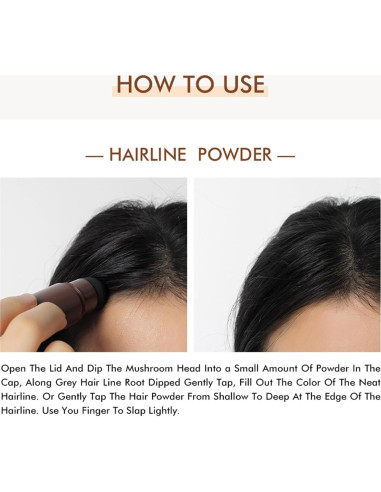 HOW TO USE

— HAIRLINE POWDER —

Open The Lid And Dip The Mushroom Head Into a Small Amount Of Powder In The Cap, Along Grey Hair Line Root Dipped Gently Tap, Fill Out The Color Of The Neat Hairline. Or Gently Tap The Hair Powder From Shallow To Deep At The Edge Of The Hairline. Use You Finger To Slap Lightly.