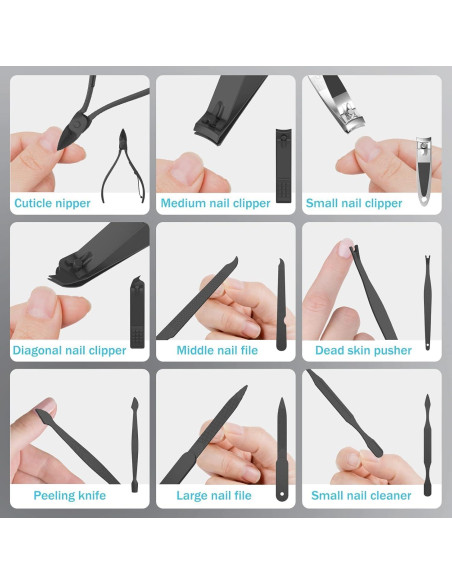 Cuticle nipper

Medium nail clipper

Small nail clipper

Diagonal nail clipper

Middle nail file

Dead skin pusher

Peeling knife

Large nail file

Small nail cleaner