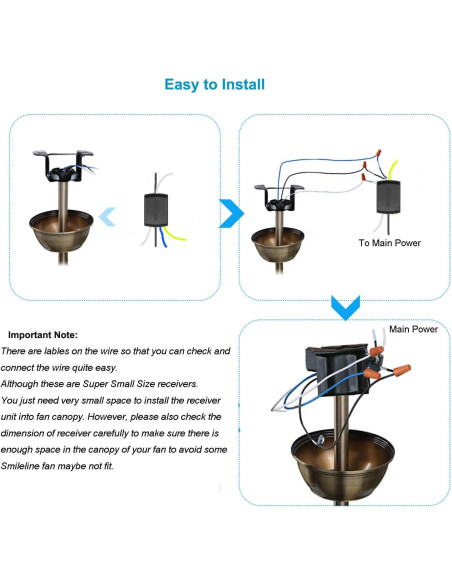 Easy to Install

To Main Power

Main Power

Important Note:

There are lables on the wire so that you can check and connect the wire quite easy.

Although these are Super Small Size receivers.

You just need very small space to install the receiver unit into fan canopy. However, please also check the dimension of receiver carefully to make sure there is enough space in the canopy of your fan to avoid some Smileline fan maybe not fit.