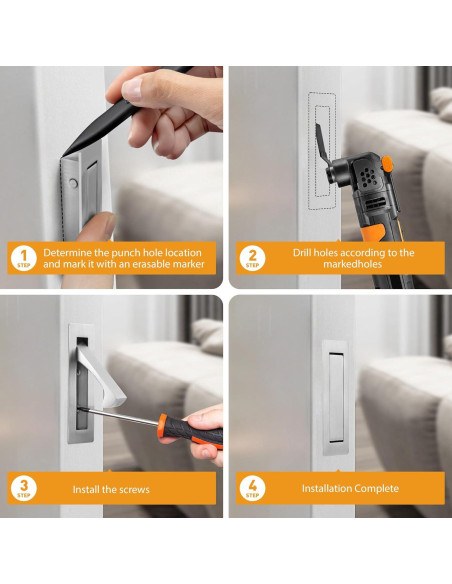 1 STEP
Determine the punch hole location and mark it with an erasable marker

2 STEP
Drill holes according to the markedholes

3 STEP
Install the screws

4 STEP
Installation Complete