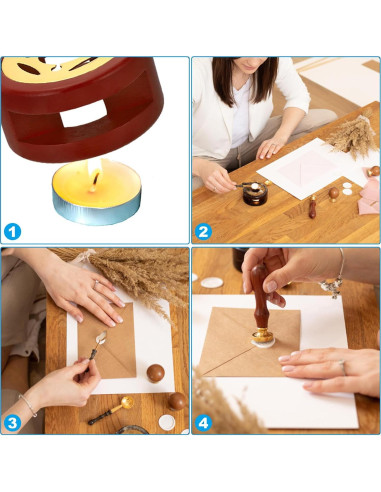 1

2

3

4