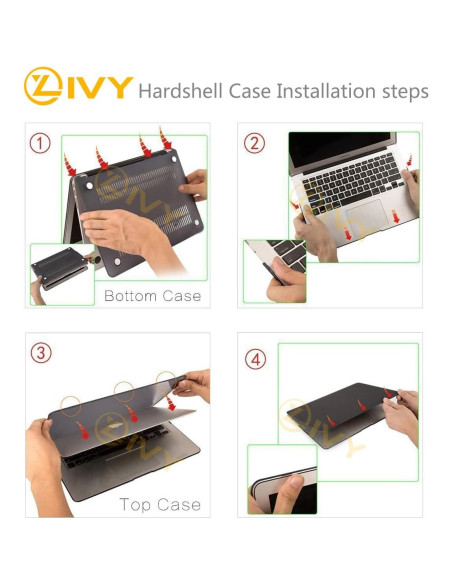 ZIVY Hardshell Case Installation steps

①

ZIVY

Bottom Case

②

ZIVY

③

ZIVY

Top Case

④

ZIVY