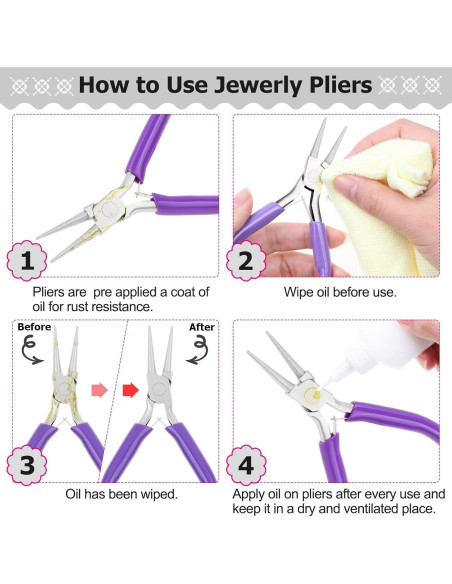 How to Use Jewerly Pliers

1

Pliers are pre applied a coat of oil for rust resistance.

2

Wipe oil before use.

Before

After

3

Oil has been wiped.

4

Apply oil on pliers after every use and keep it in a dry and ventilated place.