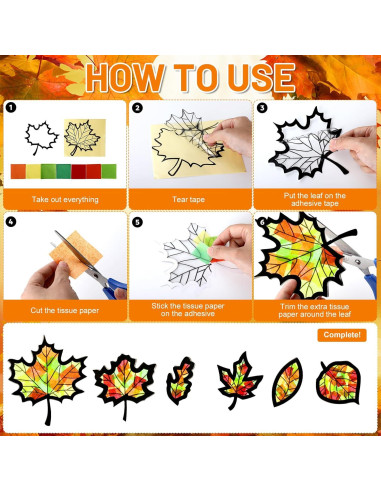 HOW TO USE

1
Take out everything

2
Tear tape

3
Put the leaf on the adhesive tape

4
Cut the tissue paper

5
Stick the tissue paper on the adhesive

6
Trim the extra tissue paper around the leaf

Complete!