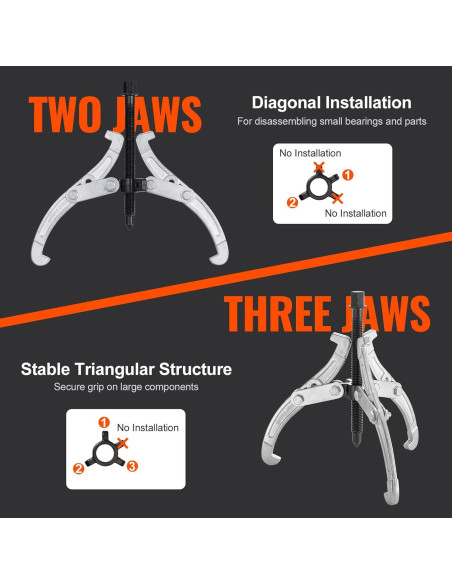 TWO JAWS

Diagonal Installation
For disassembling small bearings and parts

No Installation
1
2
No Installation

THREE JAWS

Stable Triangular Structure
Secure grip on large components

1
No Installation
2
3