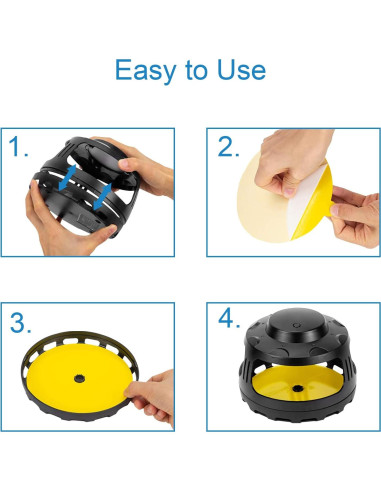 Easy to Use

1.

2.

3.

4.