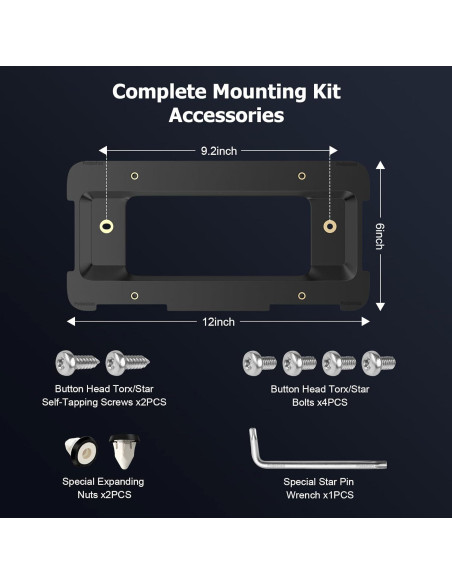 Complete Mounting Kit Accessories

9.2inch

6inch

12inch

Button Head Torx/Star Self-Tapping Screws x2PCS

Button Head Torx/Star Bolts x4PCS

Special Expanding Nuts x2PCS

Special Star Pin Wrench x1PCS