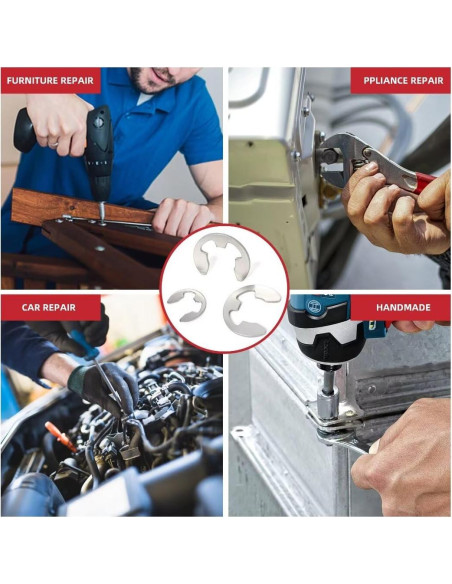 FURNITURE REPAIR

PPLIANCE REPAIR

CAR REPAIR

HANDMADE