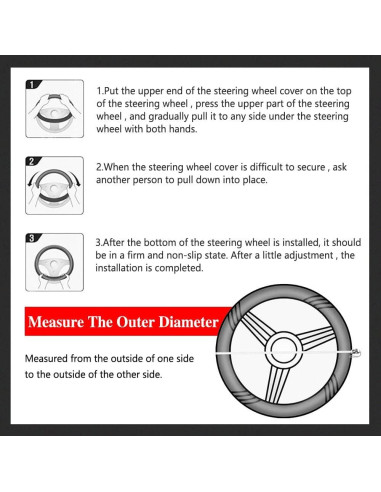 1

1.Put the upper end of the steering wheel cover on the top of the steering wheel , press the upper part of the steering wheel , and gradually pull it to any side under the steering wheel with both hands.

2

2.When the steering wheel cover is difficult to secure , ask another person to pull down into place.

3

3.After the bottom of the steering wheel is installed, it should be in a firm and non-slip state. After a little adjustment , the installation is completed.

Measure The Outer Diameter

Measured from the outside of one side to the outside of the other side.