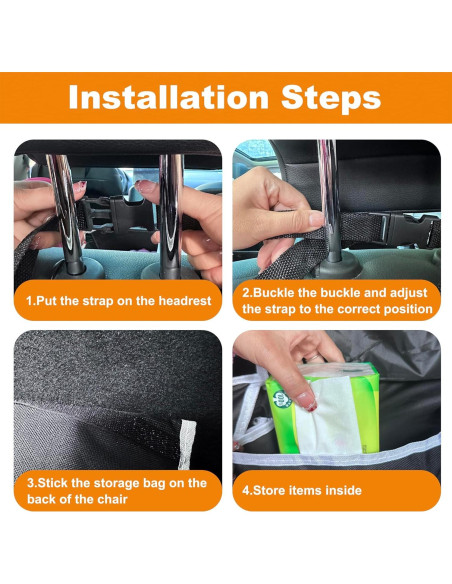 Installation Steps

1.Put the strap on the headrest

2.Buckle the buckle and adjust the strap to the correct position

3.Stick the storage bag on the back of the chair

4.Store items inside