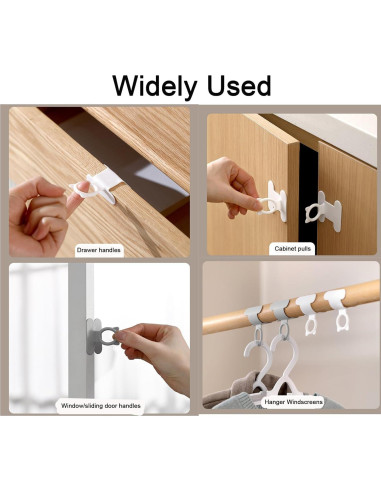 Widely Used

Drawer handles

Cabinet pulls

Window/sliding door handles

Hanger Windscreens