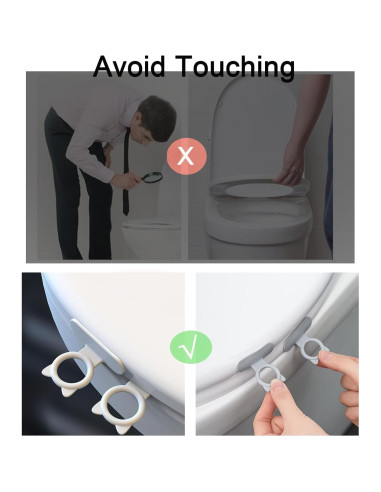 Avoid Touching

X

√