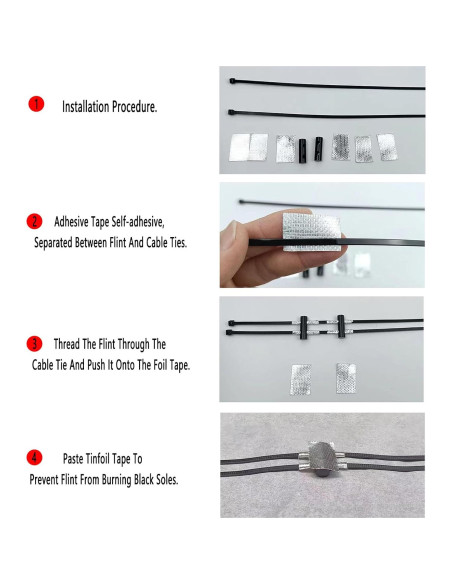 1 Installation Procedure.

2 Adhesive Tape Self-adhesive, Separated Between Flint And Cable Ties.

3 Thread The Flint Through The Cable Tie And Push It Onto The Foil Tape.

4 Paste Tinfoil Tape To Prevent Flint From Burning Black Soles.