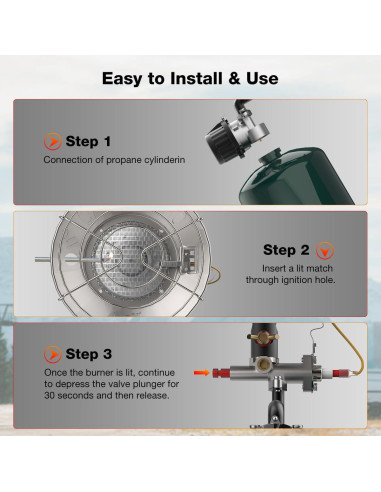 Easy to Install & Use

Step 1
Connection of propane cylinderin

Step 2
Insert a lit match through ignition hole.

Step 3
Once the burner is lit, continue to depress the valve plunger for 30 seconds and then release.