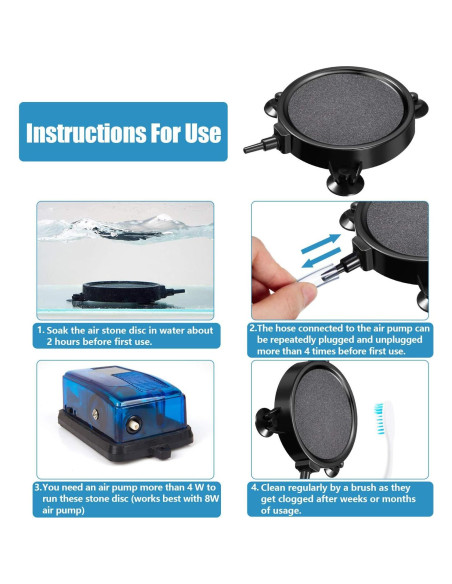 Instructions For Use

1. Soak the air stone disc in water about 2 hours before first use.

2.The hose connected to the air pump can be repeatedly plugged and unplugged more than 4 times before first use.

3.You need an air pump more than 4 W to run these stone disc (works best with 8W air pump)

4. Clean regularly by a brush as they get clogged after weeks or months of usage.