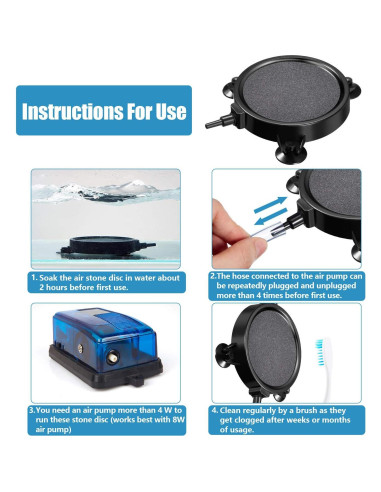 Instructions For Use

1. Soak the air stone disc in water about 2 hours before first use.

2.The hose connected to the air pump can be repeatedly plugged and unplugged more than 4 times before first use.

3.You need an air pump more than 4 W to run these stone disc (works best with 8W air pump)

4. Clean regularly by a brush as they get clogged after weeks or months of usage.