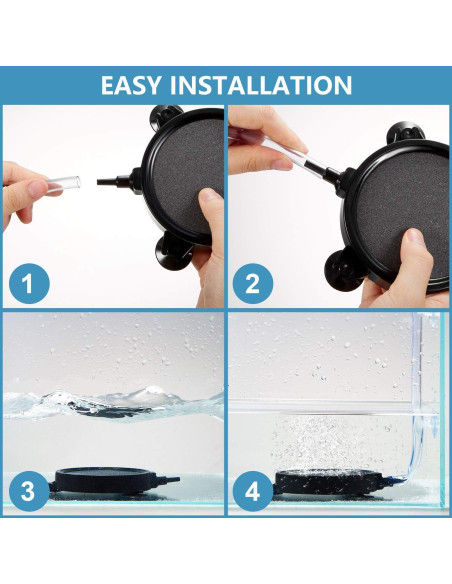 EASY INSTALLATION

1

2

3

4