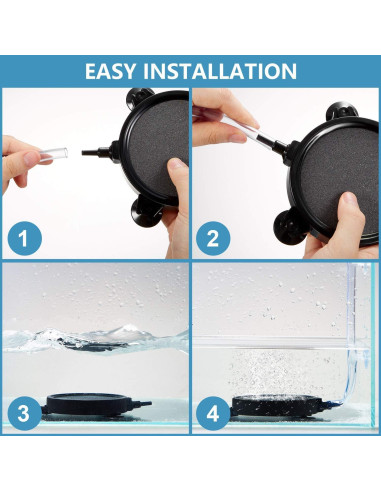 EASY INSTALLATION

1

2

3

4