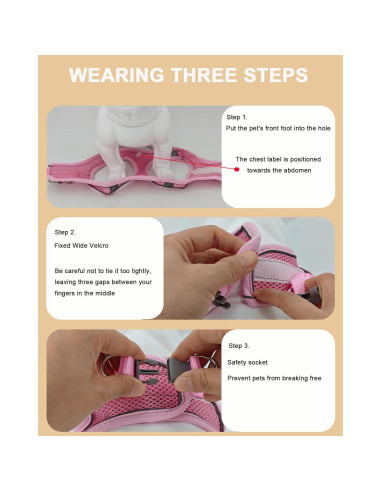 WEARING THREE STEPS

Step 1.
Put the pet's front foot into the hole

The chest label is positioned towards the abdomen

Step 2.
Fixed Wide Velcro

Be careful not to tie it too tightly, leaving three gaps between your fingers in the middle

Step 3.
Safety socket
Prevent pets from breaking free