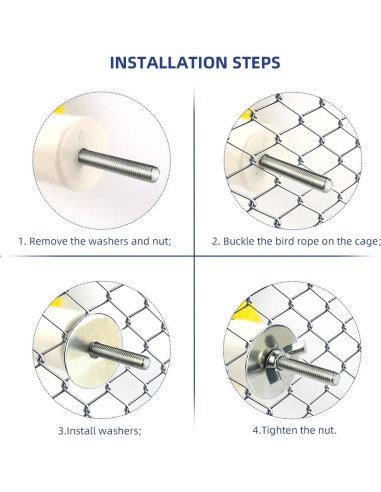 INSTALLATION STEPS

1. Remove the washers and nut;

2. Buckle the bird rope on the cage;

3.Install washers;

4.Tighten the nut.