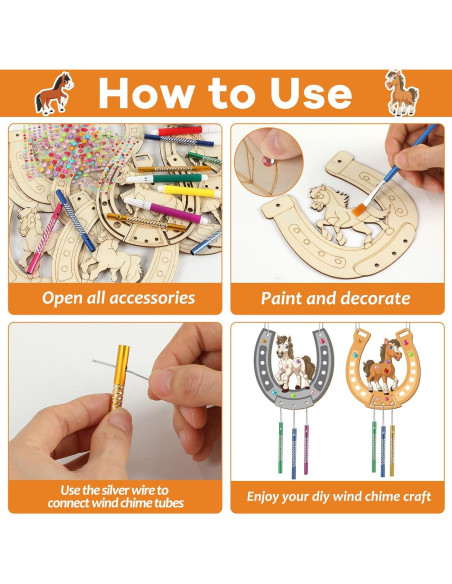 How to Use

Open all accessories

Paint and decorate

Use the silver wire to connect wind chime tubes

Enjoy your diy wind chime craft