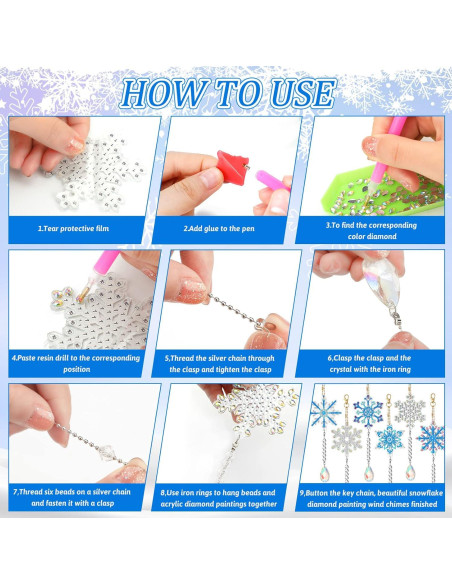 HOW TO USE

1.Tear protective film

2.Add glue to the pen

3.To find the corresponding color diamond

4.Paste resin drill to the corresponding position

5,Thread the silver chain through the clasp and tighten the clasp

6,Clasp the clasp and the crystal with the iron ring

7,Thread six beads on a silver chain and fasten it with a clasp

8,Use iron rings to hang beads and acrylic diamond paintings together

9,Button the key chain, beautiful snowflake diamond painting wind chimes finished