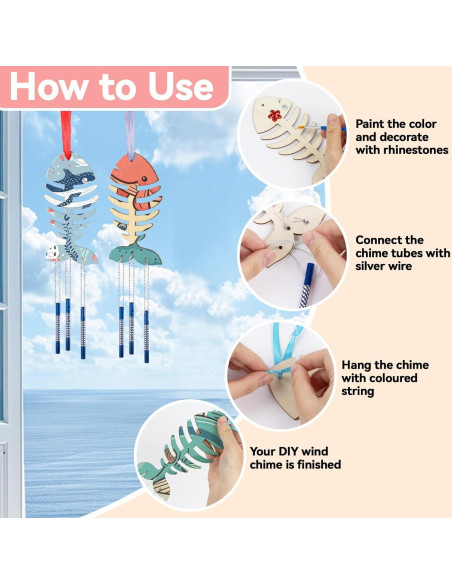 How to Use

Paint the color and decorate with rhinestones

Connect the chime tubes with silver wire

Hang the chime with coloured string

Your DIY wind chime is finished