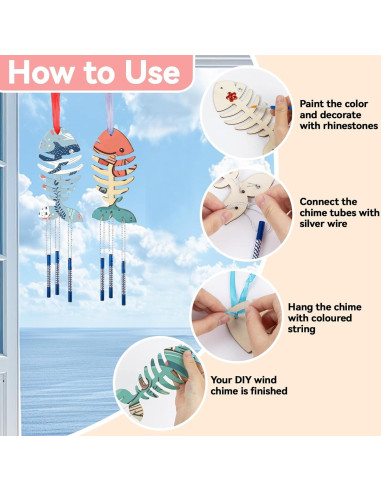 How to Use

Paint the color and decorate with rhinestones

Connect the chime tubes with silver wire

Hang the chime with coloured string

Your DIY wind chime is finished