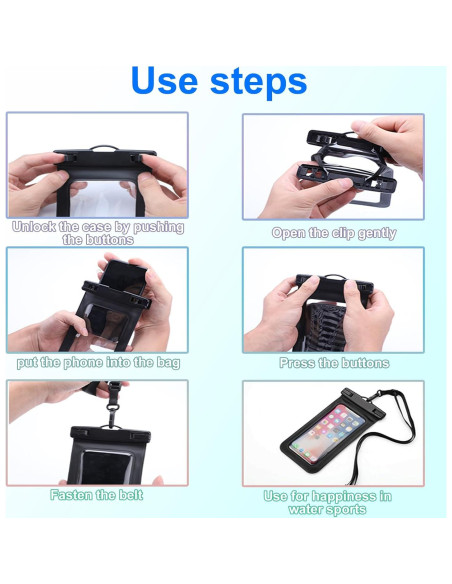 Use steps

Unlock the case by pushing the buttons

Open the clip gently

put the phone into the bag

Press the buttons

Fasten the belt

Use for happiness in water sports