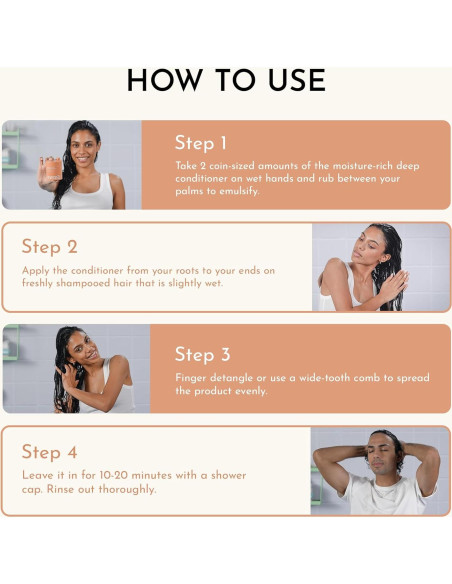 HOW TO USE

Step 1

Take 2 coin-sized amounts of the moisture-rich deep conditioner on wet hands and rub between your palms to emulsify.

Step 2

Apply the conditioner from your roots to your ends on freshly shampooed hair that is slightly wet.

Step 3

Finger detangle or use a wide-tooth comb to spread the product evenly.

Step 4

Leave it in for 10-20 minutes with a shower cap. Rinse out thoroughly.