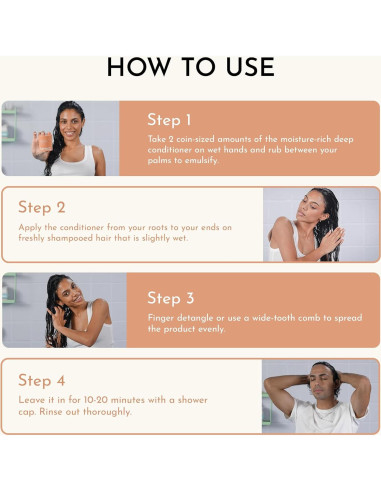 HOW TO USE

Step 1

Take 2 coin-sized amounts of the moisture-rich deep conditioner on wet hands and rub between your palms to emulsify.

Step 2

Apply the conditioner from your roots to your ends on freshly shampooed hair that is slightly wet.

Step 3

Finger detangle or use a wide-tooth comb to spread the product evenly.

Step 4

Leave it in for 10-20 minutes with a shower cap. Rinse out thoroughly.