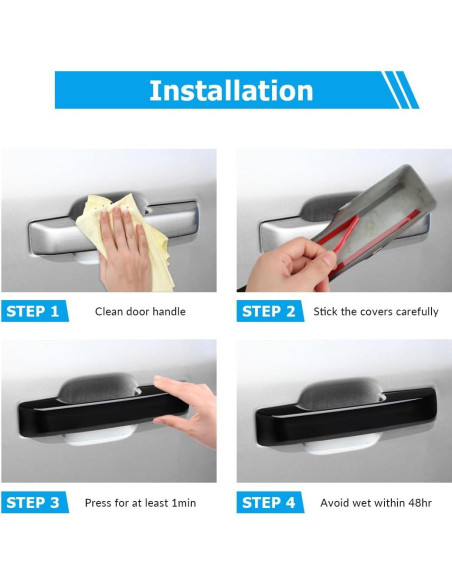 Installation

STEP 1 Clean door handle

STEP 2 Stick the covers carefully

STEP 3 Press for at least 1min

STEP 4 Avoid wet within 48hr