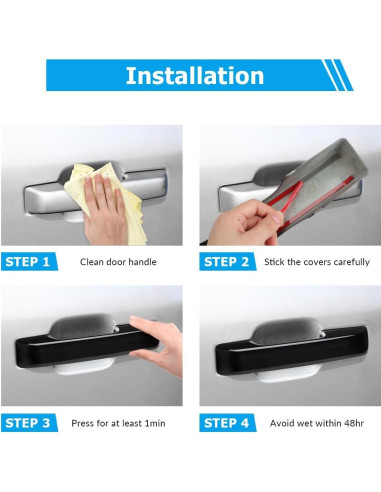 Installation

STEP 1 Clean door handle

STEP 2 Stick the covers carefully

STEP 3 Press for at least 1min

STEP 4 Avoid wet within 48hr