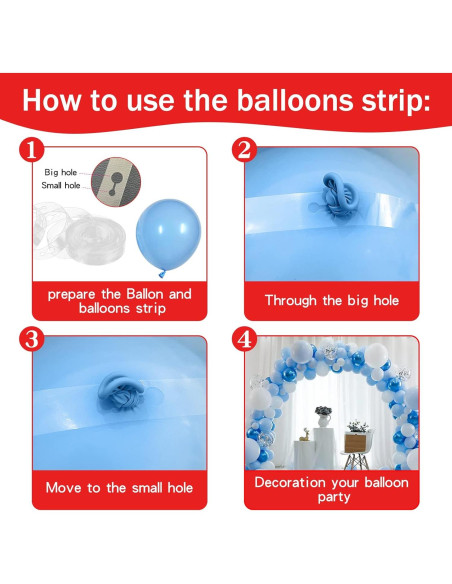 How to use the balloons strip:

1

Big hole

Small hole

prepare the Ballon and balloons strip

2

Through the big hole

3

Move to the small hole

4

Decoration your balloon party