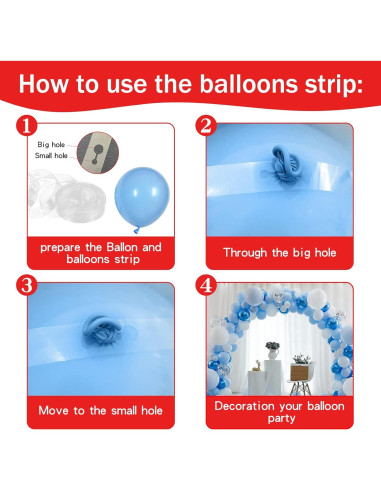 How to use the balloons strip:

1

Big hole

Small hole

prepare the Ballon and balloons strip

2

Through the big hole

3

Move to the small hole

4

Decoration your balloon party