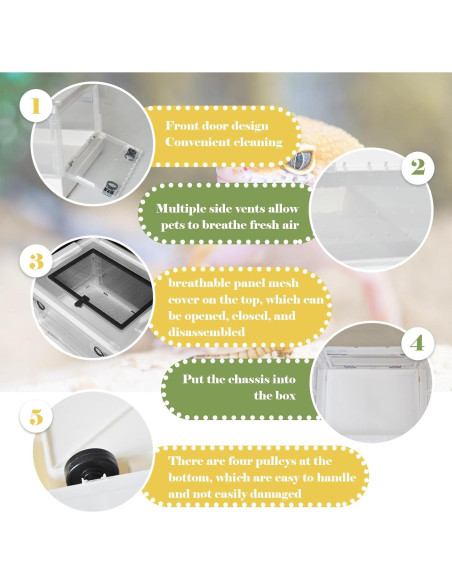 1

Front door design
Convenient cleaning

2

Multiple side vents allow pets to breathe fresh air

3

breathable panel mesh cover on the top, which can be opened, closed, and disassembled

4

Put the chassis into the box

5

There are four pulleys at the bottom, which are easy to handle and not easily damaged