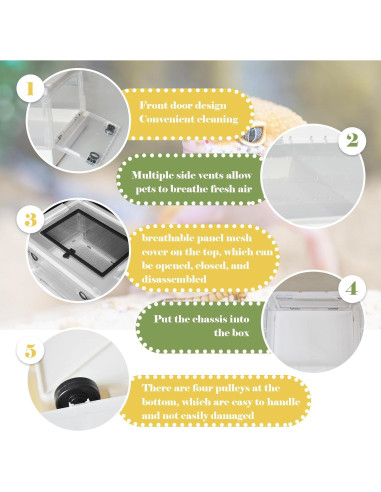 1

Front door design
Convenient cleaning

2

Multiple side vents allow pets to breathe fresh air

3

breathable panel mesh cover on the top, which can be opened, closed, and disassembled

4

Put the chassis into the box

5

There are four pulleys at the bottom, which are easy to handle and not easily damaged