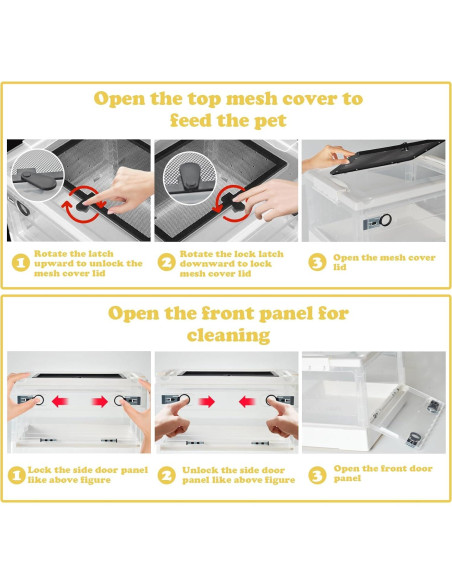 Open the top mesh cover to feed the pet

1 Rotate the latch upward to unlock the mesh cover lid

2 Rotate the lock latch downward to lock mesh cover lid

3 Open the mesh cover lid

Open the front panel for cleaning

1 Lock the side door panel like above figure

2 Unlock the side door panel like above figure

3 Open the front door panel