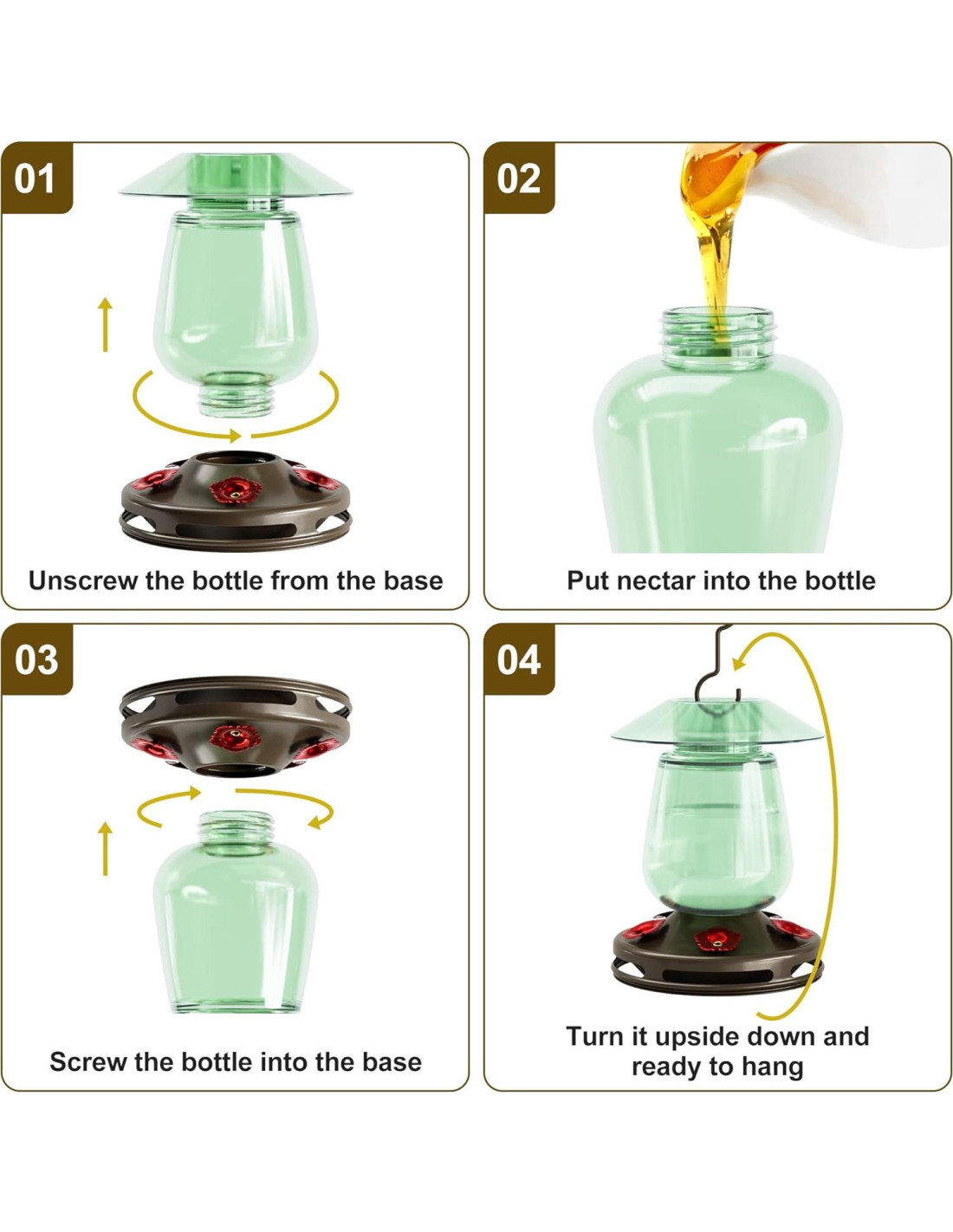 01

Unscrew the bottle from the base

02

Put nectar into the bottle

03

Screw the bottle into the base

04

Turn it upside down and ready to hang