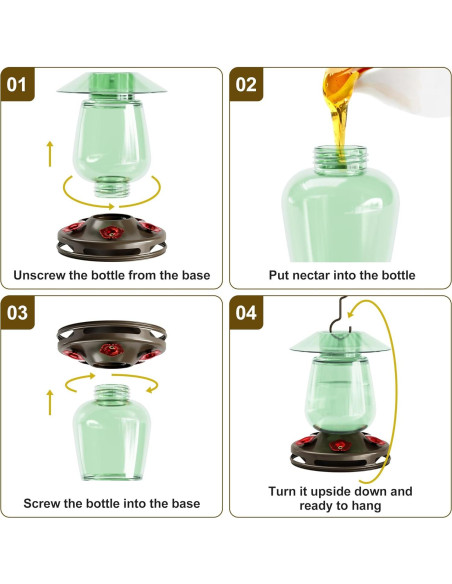 01

Unscrew the bottle from the base

02

Put nectar into the bottle

03

Screw the bottle into the base

04

Turn it upside down and ready to hang