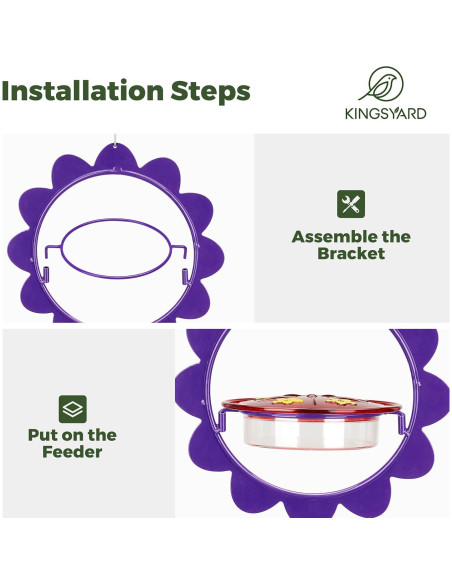 Installation Steps

KINGSYARD

Assemble the Bracket

Put on the Feeder