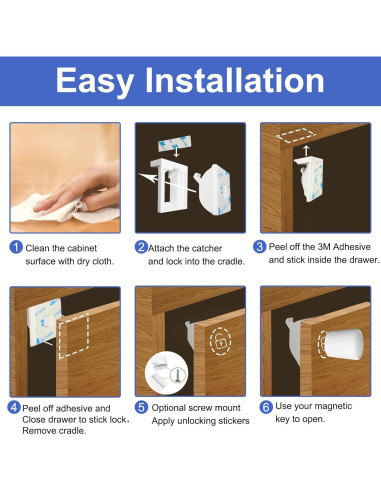 Easy Installation

1 Clean the cabinet surface with dry cloth.

2 Attach the catcher and lock into the cradle.

3 Peel off the 3M Adhesive and stick inside the drawer.

4 Peel off adhesive and Close drawer to stick lock, Remove cradle.

5 Optional screw mount Apply unlocking stickers

6 Use your magnetic key to open.